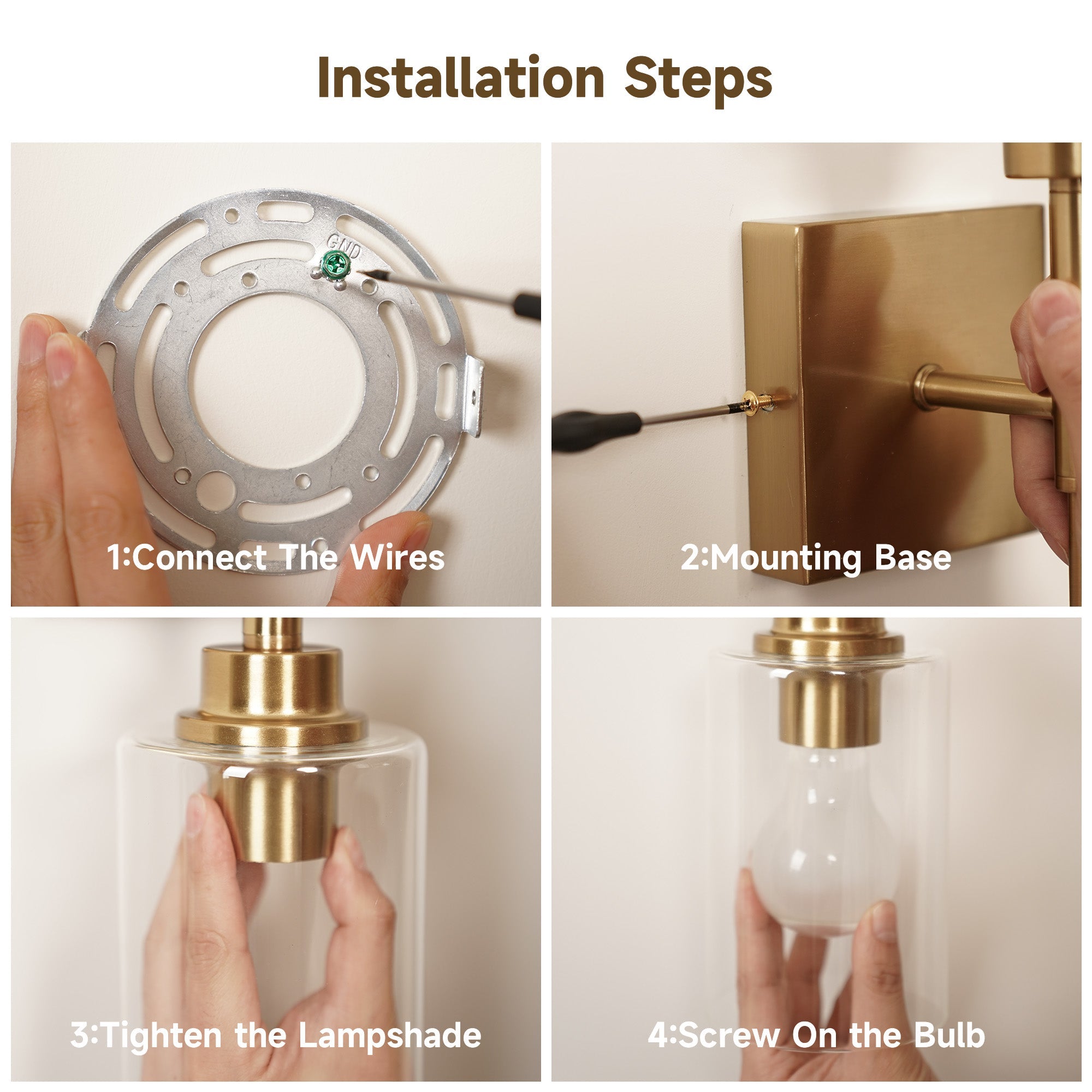 Installation Steps

GND

1:Connect The Wires

2:Mounting Base

3:Tighten the Lampshade

4:Screw On the Bulb